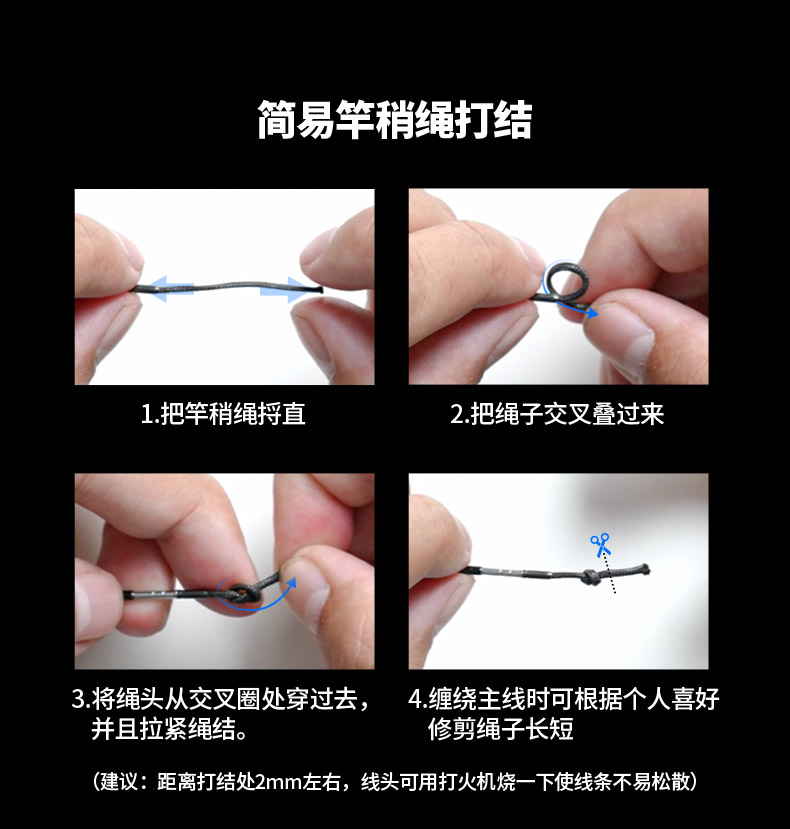 简易竿稍绳打结

1.把竿稍绳捋直

2.把绳子交叉叠过来

3.将绳头从交叉圈处穿过去，并且拉紧绳结。

4.缠绕主线时可根据个人喜好修剪绳子长短

（建议：距离打结处2mm左右，线头可用打火机烧一下使线条不易松散）